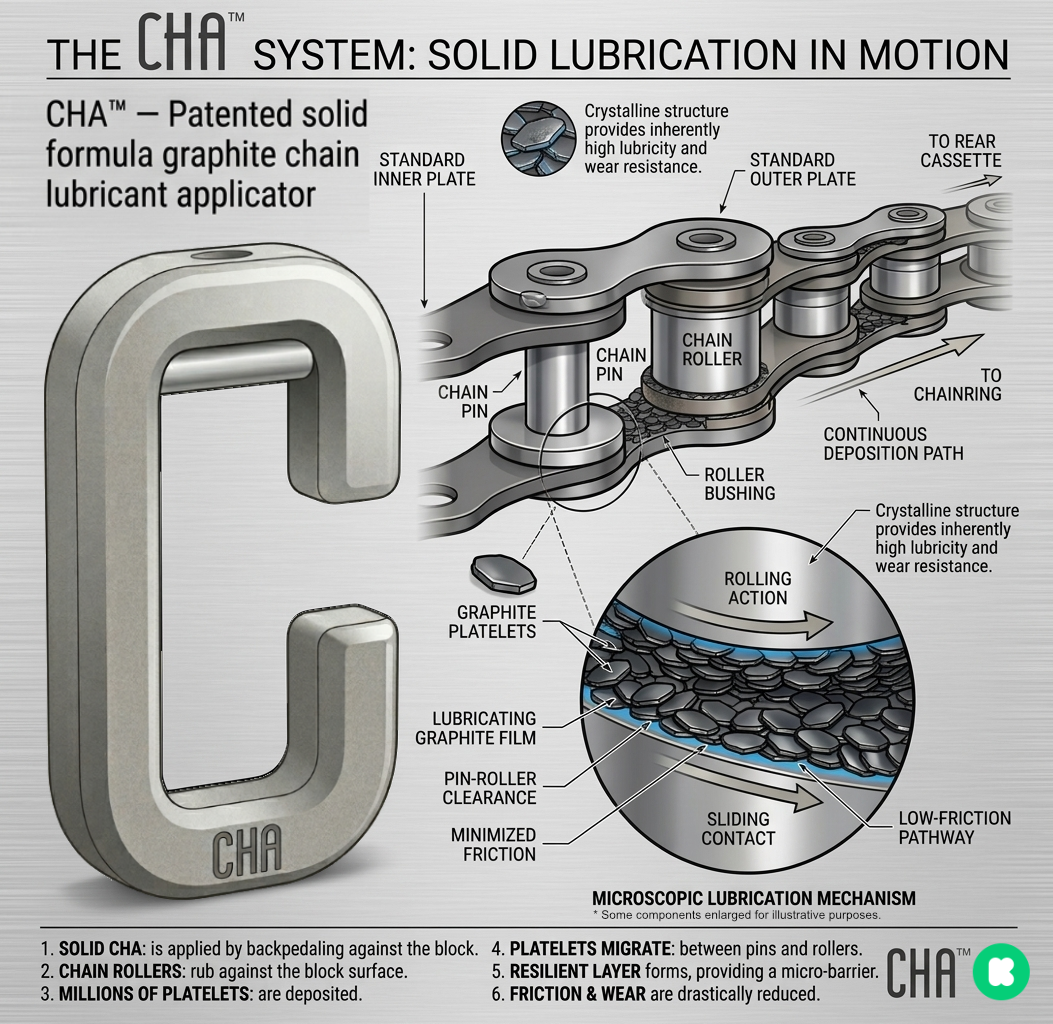 THE CHA™ SYSTEM: SOLID LUBRICATION IN MOTION

CHA™ — Patented solid formula graphite chain lubricant applicator

Crystalline structure provides inherently high lubricity and wear resistance.

STANDARD INNER PLATE

STANDARD OUTER PLATE

TO REAR CASSETTE

CHAIN PIN

CHAIN PIN

CHAIN ROLLER

TO CHAINRING

CONTINUOUS DEPOSITION PATH

ROLLER BUSHING

Crystalline structure provides inherently high lubricity and wear resistance.

ROLLING ACTION

GRAPHITE PLATELETS

LUBRICATING GRAPHITE FILM

PIN-ROLLER CLEARANCE

MINIMIZED FRICTION

SLIDING CONTACT

LOW-FRICTION PATHWAY

CHA

MICROSCOPIC LUBRICATION MECHANISM
* Some components enlarged for illustrative purposes.

1. SOLID CHA: is applied by backpedaling against the block.
2. CHAIN ROLLERS: rub against the block surface.
3. MILLIONS OF PLATELETS: are deposited.
4. PLATELETS MIGRATE: between pins and rollers.
5. RESILIENT LAYER forms, providing a micro-barrier.
6. FRICTION & WEAR are drastically reduced.

CHA™